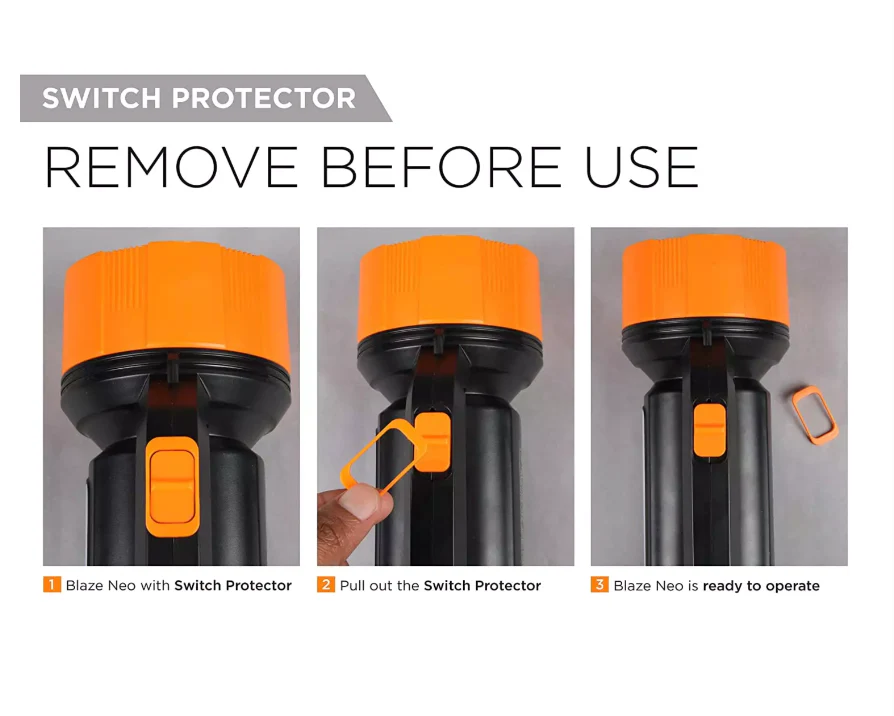 SWITCH PROTECTOR

REMOVE BEFORE USE

1 Blaze Neo with Switch Protector

2 Pull out the Switch Protector

3 Blaze Neo is ready to operate